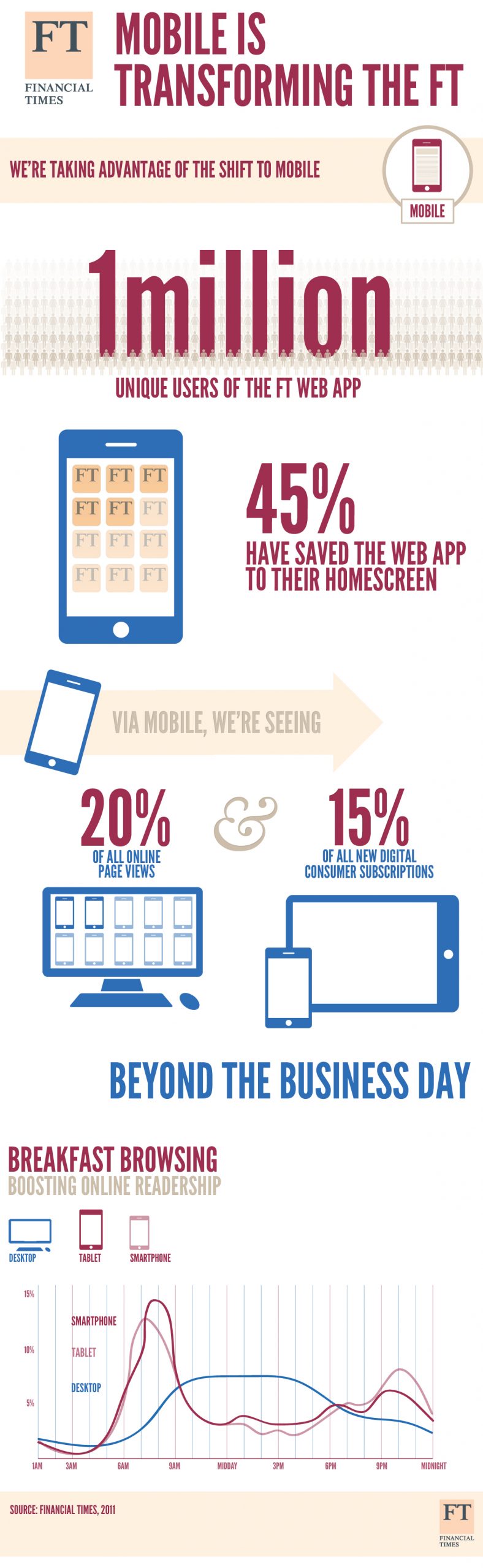 FT
FINANCIAL TIMES

MOBILE IS TRANSFORMING THE FT

WE'RE TAKING ADVANTAGE OF THE SHIFT TO MOBILE

MOBILE

1million

UNIQUE USERS OF THE FT WEB APP

FT FT FT
FT FT FT
FT FT FT
FT FT FT

45%
HAVE SAVED THE WEB APP TO THEIR HOMESCREEN

VIA MOBILE, WE'RE SEEING

20%
OF ALL ONLINE PAGE VIEWS

&

15%
OF ALL NEW DIGITAL CONSUMER SUBSCRIPTIONS

BEYOND THE BUSINESS DAY

BREAKFAST BROWSING
BOOSTING ONLINE READERSHIP

DESKTOP TABLET SMARTPHONE

15%
10%
5%
SMARTPHONE
TABLET
DESKTOP
1AM 3AM 6AM 9AM MIDDAY 3PM 6PM 9PM MIDNIGHT

SOURCE: FINANCIAL TIMES, 2011

FT
FINANCIAL TIMES